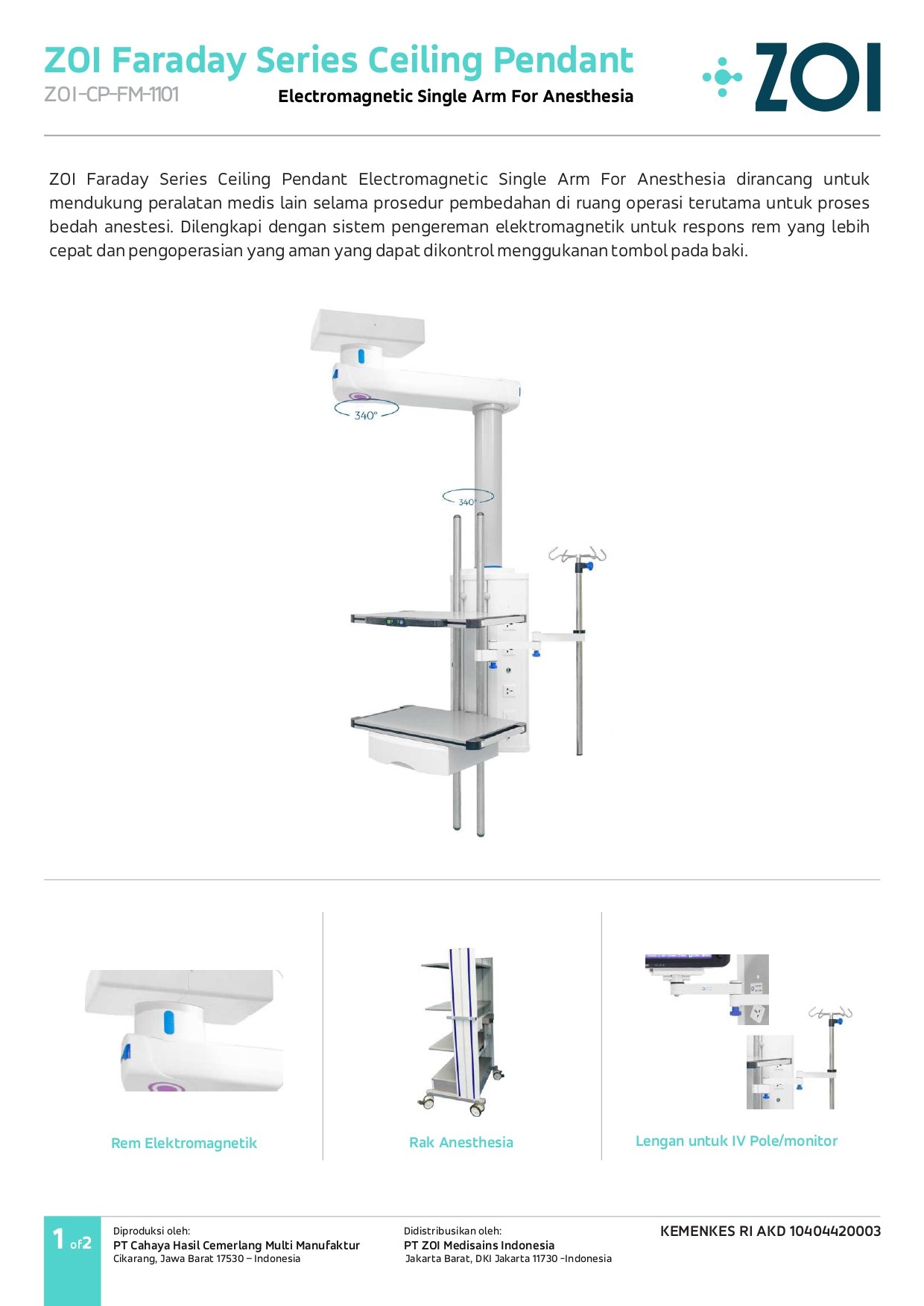 ZOI Faraday Series Ceiling Pendant
ZOI-CP-FM-1101
Electromagnetic Single Arm For Anesthesia

ZOI

ZOI Faraday Series Ceiling Pendant Electromagnetic Single Arm For Anesthesia dirancang untuk mendukung peralatan medis lain selama prosedur pembedahan di ruang operasi terutama untuk proses bedah anestesi. Dilengkapi dengan sistem pengereman elektromagnetik untuk respons rem yang lebih cepat dan pengoperasian yang aman yang dapat dikontrol menggukanan tombol pada baki.

340°

340°

Rem Elektromagnetik

Rak Anesthesia

Lengan untuk IV Pole/monitor

1 of 2

Diproduksi oleh:
PT Cahaya Hasil Cemerlang Multi Manufaktur
Cikarang, Jawa Barat 17530 – Indonesia

Didistribusikan oleh:
PT ZOI Medisains Indonesia
Jakarta Barat, DKI Jakarta 11730 -Indonesia

KEMENKES RI AKD 10404420003